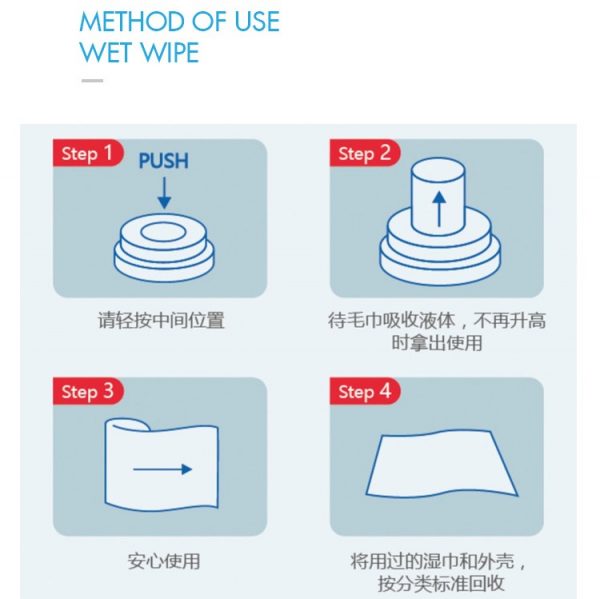 METHOD OF USE
WET WIPE

Step 1
PUSH

请轻按中间位置

Step 2

待毛巾吸收液体，不再升高时拿出使用

Step 3

安心使用

Step 4

将用过的湿巾和外壳，按分类标准回收